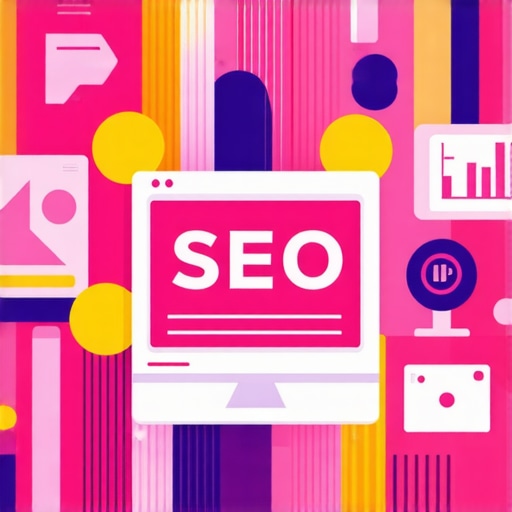 SEO